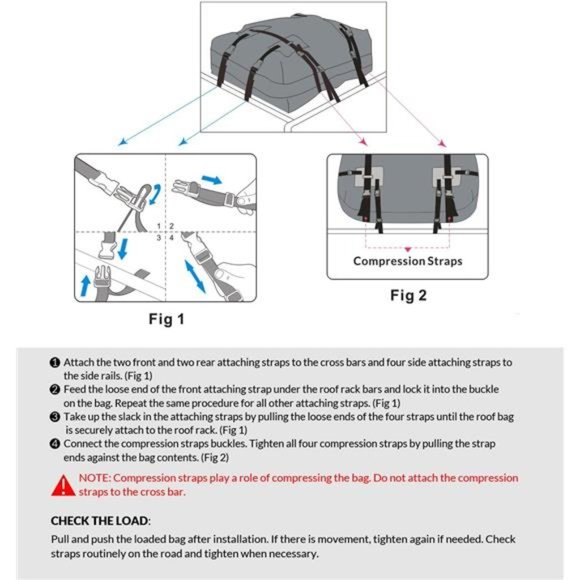 1 2
3 4

Fig 1

Compression Straps

Fig 2

❶ Attach the two front and two rear attaching straps to the cross bars and four side attaching straps to the side rails. (Fig 1)
❷ Feed the loose end of the front attaching strap under the roof rack bars and lock it into the buckle on the bag. Repeat the same procedure for all other attaching straps. (Fig 1)
❸ Take up the slack in the attaching straps by pulling the loose ends of the four straps until the roof bag is securely attach to the roof rack. (Fig 1)
❹ Connect the compression straps buckles. Tighten all four compression straps by pulling the strap ends against the bag contents. (Fig 2)

NOTE: Compression straps play a role of compressing the bag. Do not attach the compression straps to the cross bar.

CHECK THE LOAD:

Pull and push the loaded bag after installation. If there is movement, tighten again if needed. Check straps routinely on the road and tighten when necessary.